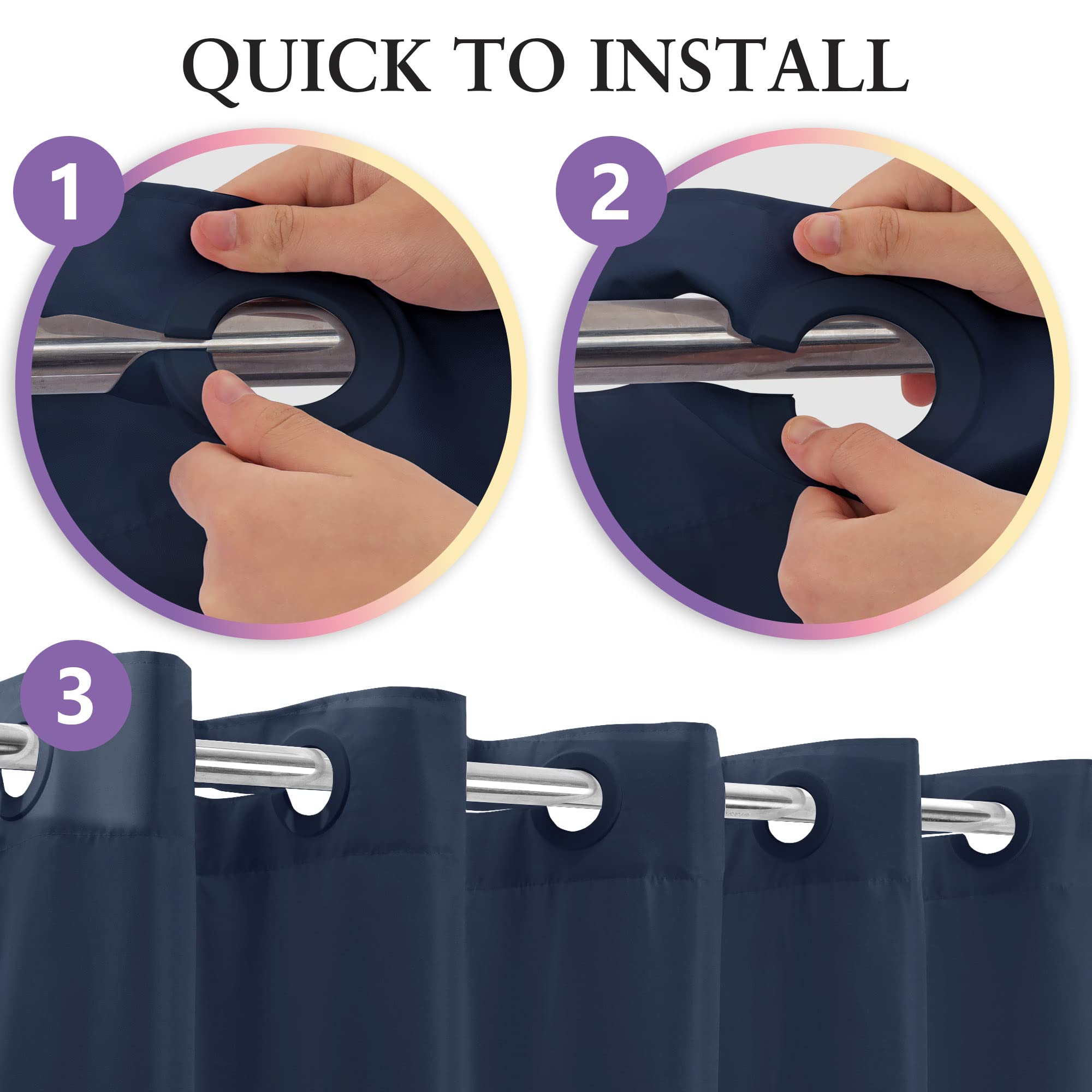 QUICK TO INSTALL

1

2

3